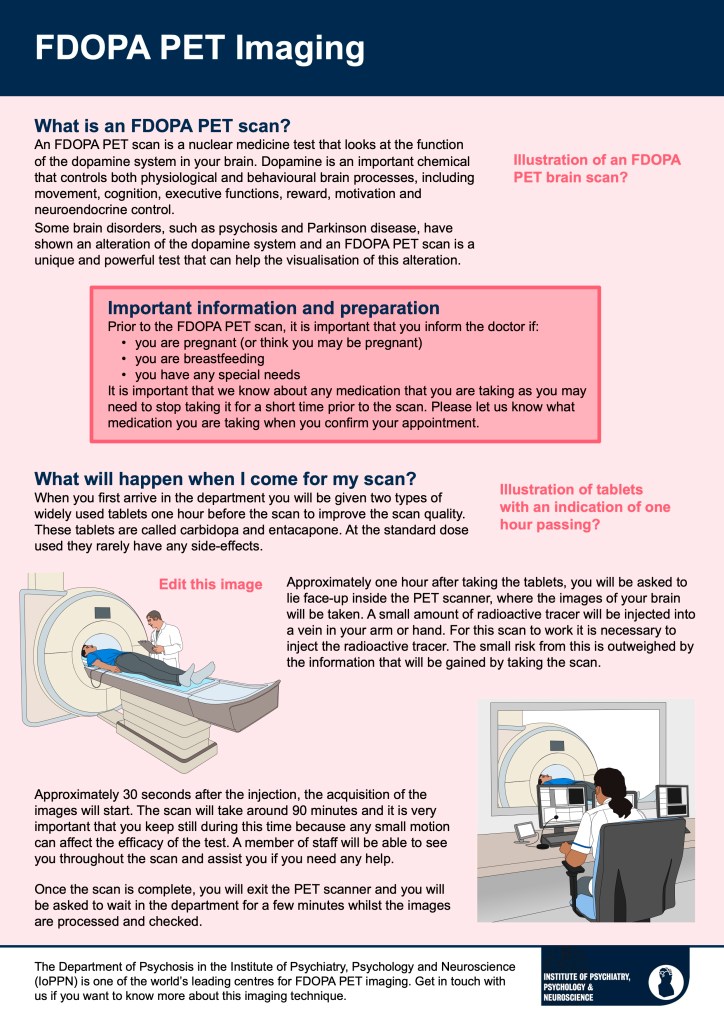 FDOPA PET Imaging

What is an FDOPA PET scan?
An FDOPA PET scan is a nuclear medicine test that looks at the function of the dopamine system in your brain. Dopamine is an important chemical that controls both physiological and behavioural brain processes, including movement, cognition, executive functions, reward, motivation and neuroendocrine control.
Some brain disorders, such as psychosis and Parkinson disease, have shown an alteration of the dopamine system and an FDOPA PET scan is a unique and powerful test that can help the visualisation of this alteration.

Illustration of an FDOPA PET brain scan?

Important information and preparation
Prior to the FDOPA PET scan, it is important that you inform the doctor if:
• you are pregnant (or think you may be pregnant)
• you are breastfeeding
• you have any special needs
It is important that we know about any medication that you are taking as you may need to stop taking it for a short time prior to the scan. Please let us know what medication you are taking when you confirm your appointment.

What will happen when I come for my scan?
When you first arrive in the department you will be given two types of widely used tablets one hour before the scan to improve the scan quality. These tablets are called carbidopa and entacapone. At the standard dose used they rarely have any side-effects.

Illustration of tablets with an indication of one hour passing?

Edit this image

Approximately one hour after taking the tablets, you will be asked to lie face-up inside the PET scanner, where the images of your brain will be taken. A small amount of radioactive tracer will be injected into a vein in your arm or hand. For this scan to work it is necessary to inject the radioactive tracer. The small risk from this is outweighed by the information that will be gained by taking the scan.

Approximately 30 seconds after the injection, the acquisition of the images will start. The scan will take around 90 minutes and it is very important that you keep still during this time because any small motion can affect the efficacy of the test. A member of staff will be able to see you throughout the scan and assist you if you need any help.

Once the scan is complete, you will exit the PET scanner and you will be asked to wait in the department for a few minutes whilst the images are processed and checked.

The Department of Psychosis in the Institute of Psychiatry, Psychology and Neuroscience (IoPPN) is one of the world's leading centres for FDOPA PET imaging. Get in touch with us if you want to know more about this imaging technique.

INSTITUTE OF PSYCHIATRY, PSYCHOLOGY & NEUROSCIENCE