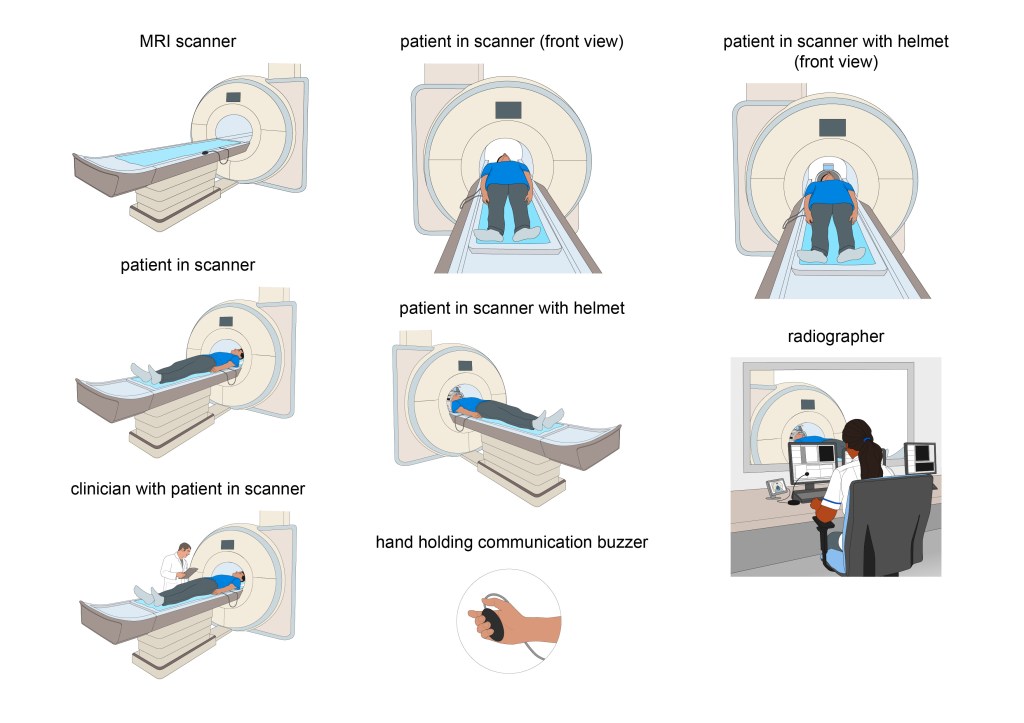 MRI scanner

patient in scanner

clinician with patient in scanner

patient in scanner (front view)

patient in scanner with helmet

hand holding communication buzzer

patient in scanner with helmet (front view)

radiographer