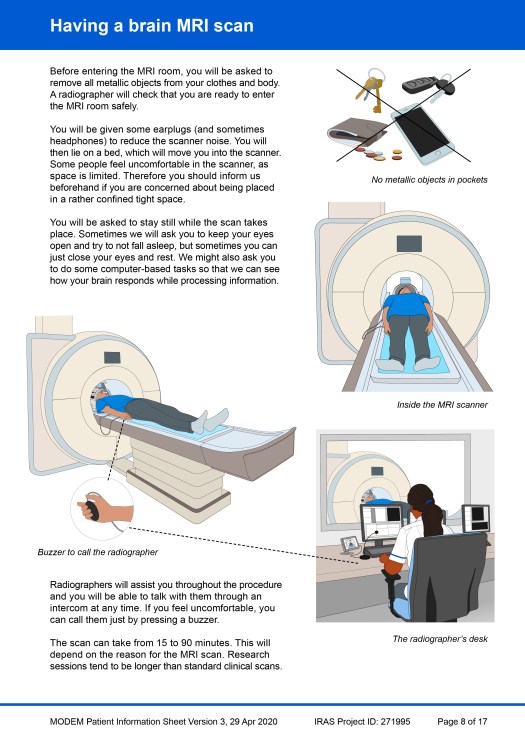 Having a brain MRI scan

Before entering the MRI room, you will be asked to remove all metallic objects from your clothes and body. A radiographer will check that you are ready to enter the MRI room safely.

You will be given some earplugs (and sometimes headphones) to reduce the scanner noise. You will then lie on a bed, which will move you into the scanner. Some people feel uncomfortable in the scanner, as space is limited. Therefore you should inform us beforehand if you are concerned about being placed in a rather confined tight space.

You will be asked to stay still while the scan takes place. Sometimes we will ask you to keep your eyes open and try to not fall asleep, but sometimes you can just close your eyes and rest. We might also ask you to do some computer-based tasks so that we can see how your brain responds while processing information.

No metallic objects in pockets

Inside the MRI scanner

Buzzer to call the radiographer

Radiographers will assist you throughout the procedure and you will be able to talk with them through an intercom at any time. If you feel uncomfortable, you can call them just by pressing a buzzer.

The scan can take from 15 to 90 minutes. This will depend on the reason for the MRI scan. Research sessions tend to be longer than standard clinical scans.

The radiographer's desk

MODEM Patient Information Sheet Version 3, 29 Apr 2020 IRAS Project ID: 271995 Page 8 of 17