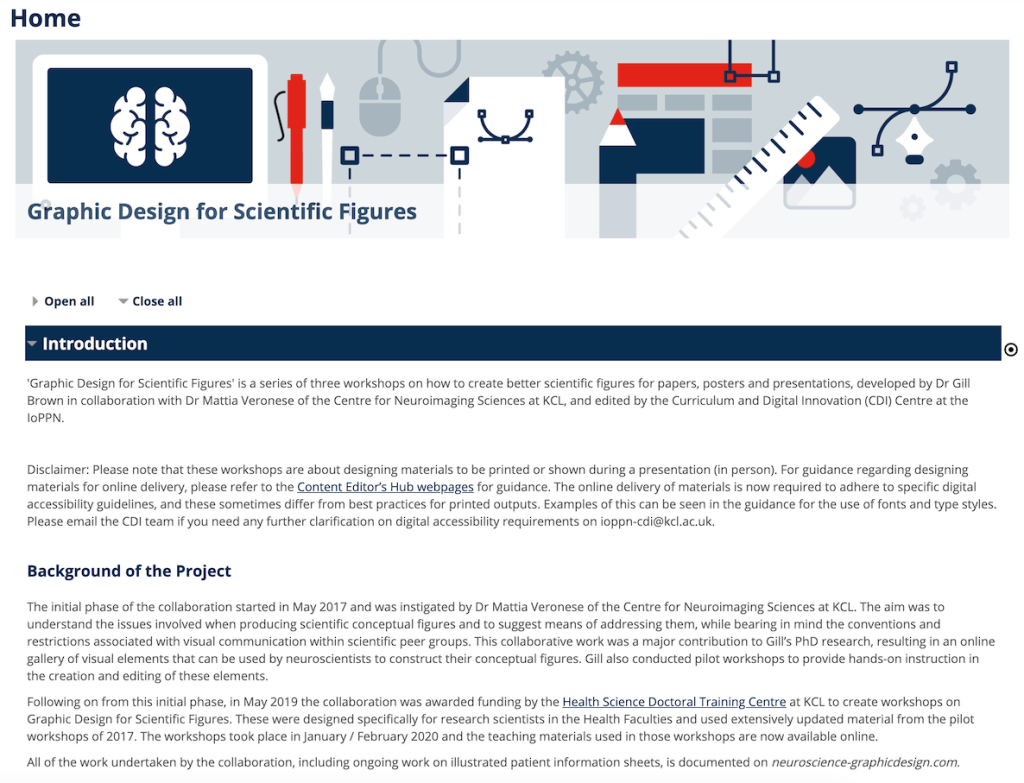 Home

Graphic Design for Scientific Figures

Open all Close all

Introduction

'Graphic Design for Scientific Figures' is a series of three workshops on how to create better scientific figures for papers, posters and presentations, developed by Dr Gill Brown in collaboration with Dr Mattia Veronese of the Centre for Neuroimaging Sciences at KCL, and edited by the Curriculum and Digital Innovation (CDI) Centre at the IoPPN.

Disclaimer: Please note that these workshops are about designing materials to be printed or shown during a presentation (in person). For guidance regarding designing materials for online delivery, please refer to the Content Editor's Hub webpages for guidance. The online delivery of materials is now required to adhere to specific digital accessibility guidelines, and these sometimes differ from best practices for printed outputs. Examples of this can be seen in the guidance for the use of fonts and type styles. Please email the CDI team if you need any further clarification on digital accessibility requirements on ioppn-cdi@kcl.ac.uk.

Background of the Project

The initial phase of the collaboration started in May 2017 and was instigated by Dr Mattia Veronese of the Centre for Neuroimaging Sciences at KCL. The aim was to understand the issues involved when producing scientific conceptual figures and to suggest means of addressing them, while bearing in mind the conventions and restrictions associated with visual communication within scientific peer groups. This collaborative work was a major contribution to Gill's PhD research, resulting in an online gallery of visual elements that can be used by neuroscientists to construct their conceptual figures. Gill also conducted pilot workshops to provide hands-on instruction in the creation and editing of these elements.

Following on from this initial phase, in May 2019 the collaboration was awarded funding by the Health Science Doctoral Training Centre at KCL to create workshops on Graphic Design for Scientific Figures. These were designed specifically for research scientists in the Health Faculties and used extensively updated material from the pilot workshops of 2017. The workshops took place in January / February 2020 and the teaching materials used in those workshops are now available online.

All of the work undertaken by the collaboration, including ongoing work on illustrated patient information sheets, is documented on neuroscience-graphicdesign.com.