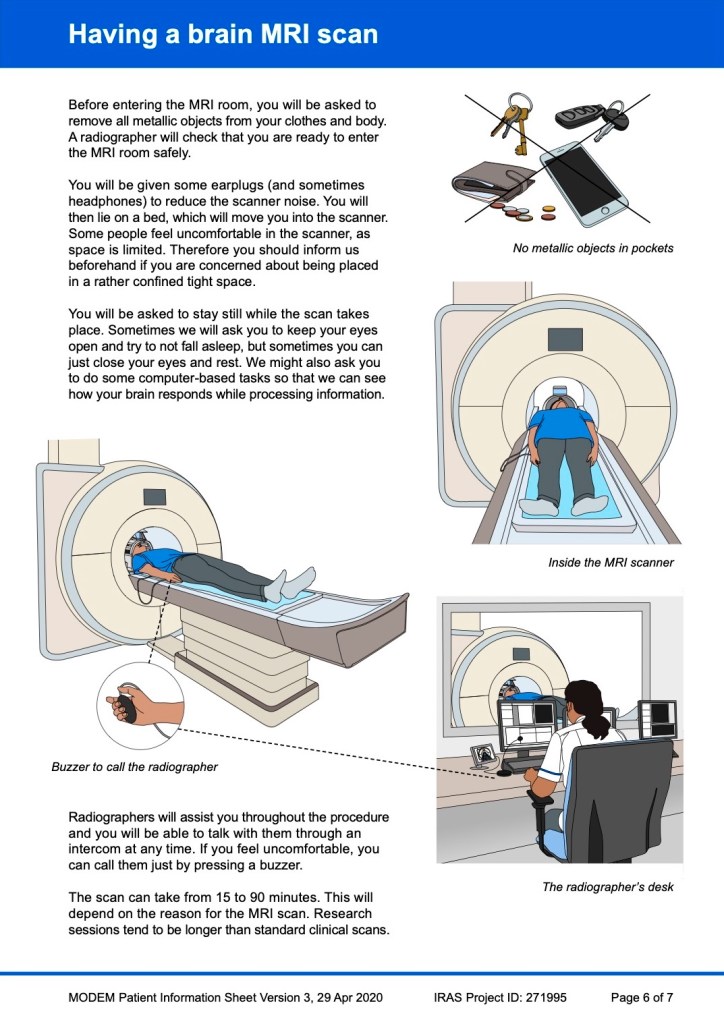 Having a brain MRI scan

Before entering the MRI room, you will be asked to remove all metallic objects from your clothes and body. A radiographer will check that you are ready to enter the MRI room safely.

You will be given some earplugs (and sometimes headphones) to reduce the scanner noise. You will then lie on a bed, which will move you into the scanner. Some people feel uncomfortable in the scanner, as space is limited. Therefore you should inform us beforehand if you are concerned about being placed in a rather confined tight space.

You will be asked to stay still while the scan takes place. Sometimes we will ask you to keep your eyes open and try to not fall asleep, but sometimes you can just close your eyes and rest. We might also ask you to do some computer-based tasks so that we can see how your brain responds while processing information.

No metallic objects in pockets

Inside the MRI scanner

Buzzer to call the radiographer

Radiographers will assist you throughout the procedure and you will be able to talk with them through an intercom at any time. If you feel uncomfortable, you can call them just by pressing a buzzer.

The scan can take from 15 to 90 minutes. This will depend on the reason for the MRI scan. Research sessions tend to be longer than standard clinical scans.

The radiographer's desk

MODEM Patient Information Sheet Version 3, 29 Apr 2020 IRAS Project ID: 271995 Page 6 of 7