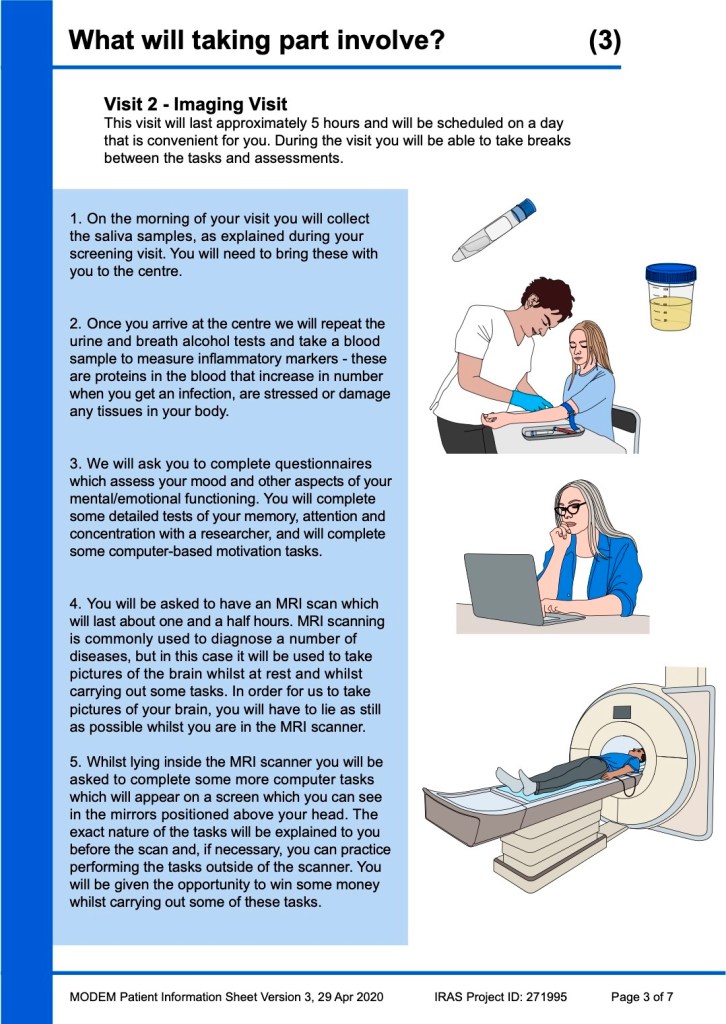 What will taking part involve? (3)

Visit 2 - Imaging Visit
This visit will last approximately 5 hours and will be scheduled on a day that is convenient for you. During the visit you will be able to take breaks between the tasks and assessments.

1. On the morning of your visit you will collect the saliva samples, as explained during your screening visit. You will need to bring these with you to the centre.

2. Once you arrive at the centre we will repeat the urine and breath alcohol tests and take a blood sample to measure inflammatory markers - these are proteins in the blood that increase in number when you get an infection, are stressed or damage any tissues in your body.

3. We will ask you to complete questionnaires which assess your mood and other aspects of your mental/emotional functioning. You will complete some detailed tests of your memory, attention and concentration with a researcher, and will complete some computer-based motivation tasks.

4. You will be asked to have an MRI scan which will last about one and a half hours. MRI scanning is commonly used to diagnose a number of diseases, but in this case it will be used to take pictures of the brain whilst at rest and whilst carrying out some tasks. In order for us to take pictures of your brain, you will have to lie as still as possible whilst you are in the MRI scanner.

5. Whilst lying inside the MRI scanner you will be asked to complete some more computer tasks which will appear on a screen which you can see in the mirrors positioned above your head. The exact nature of the tasks will be explained to you before the scan and, if necessary, you can practice performing the tasks outside of the scanner. You will be given the opportunity to win some money whilst carrying out some of these tasks.

MODEM Patient Information Sheet Version 3, 29 Apr 2020 IRAS Project ID: 271995 Page 3 of 7