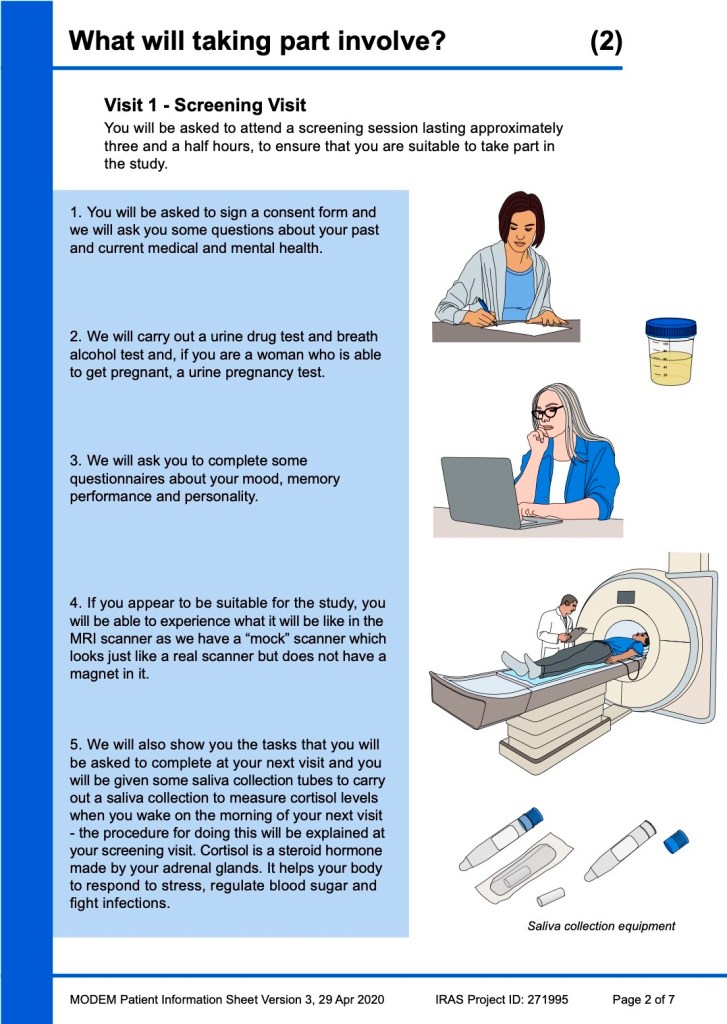 What will taking part involve? (2)

Visit 1 - Screening Visit

You will be asked to attend a screening session lasting approximately three and a half hours, to ensure that you are suitable to take part in the study.

1. You will be asked to sign a consent form and we will ask you some questions about your past and current medical and mental health.

2. We will carry out a urine drug test and breath alcohol test and, if you are a woman who is able to get pregnant, a urine pregnancy test.

3. We will ask you to complete some questionnaires about your mood, memory performance and personality.

4. If you appear to be suitable for the study, you will be able to experience what it will be like in the MRI scanner as we have a “mock” scanner which looks just like a real scanner but does not have a magnet in it.

5. We will also show you the tasks that you will be asked to complete at your next visit and you will be given some saliva collection tubes to carry out a saliva collection to measure cortisol levels when you wake on the morning of your next visit - the procedure for doing this will be explained at your screening visit. Cortisol is a steroid hormone made by your adrenal glands. It helps your body to respond to stress, regulate blood sugar and fight infections.

Saliva collection equipment

MODEM Patient Information Sheet Version 3, 29 Apr 2020 IRAS Project ID: 271995 Page 2 of 7