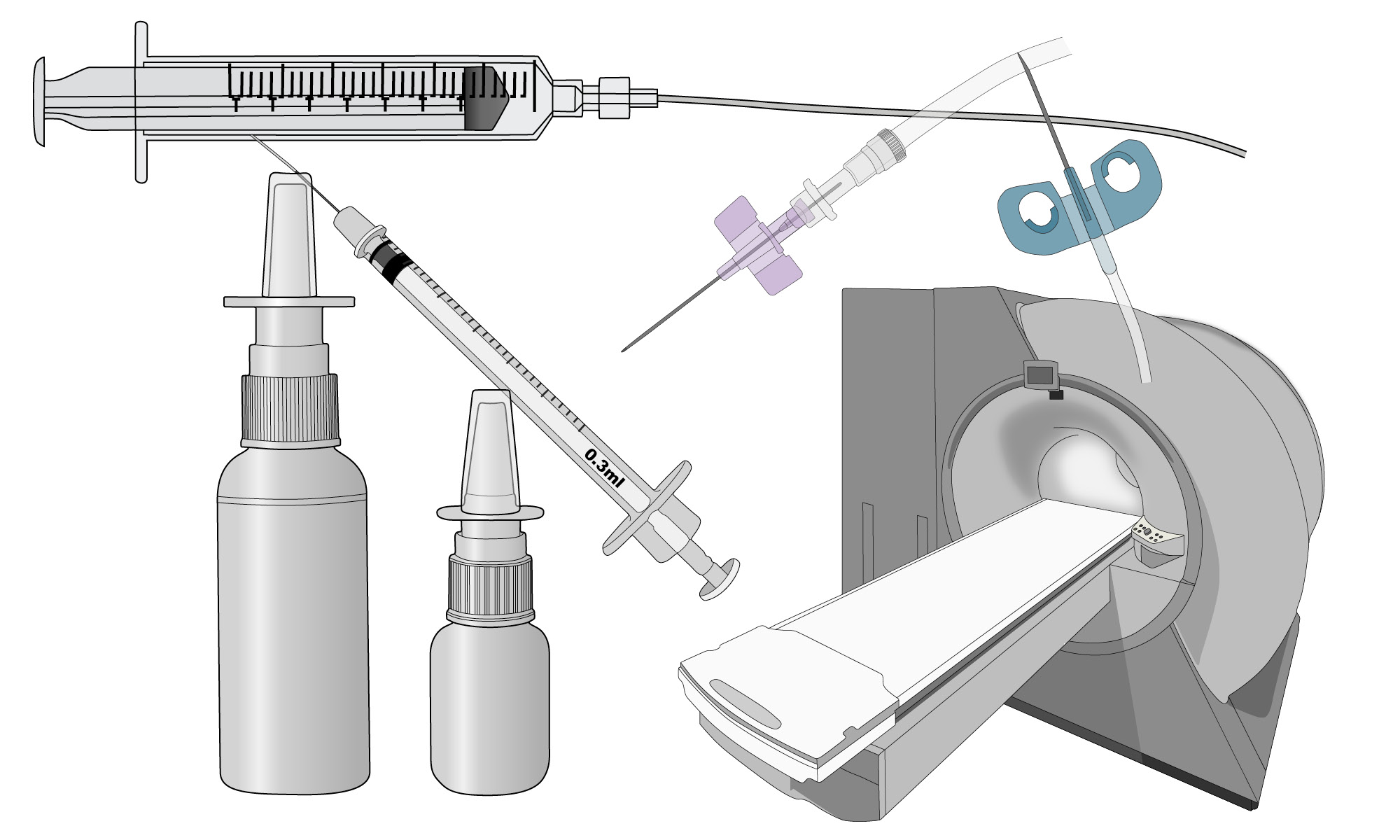 0.3ml