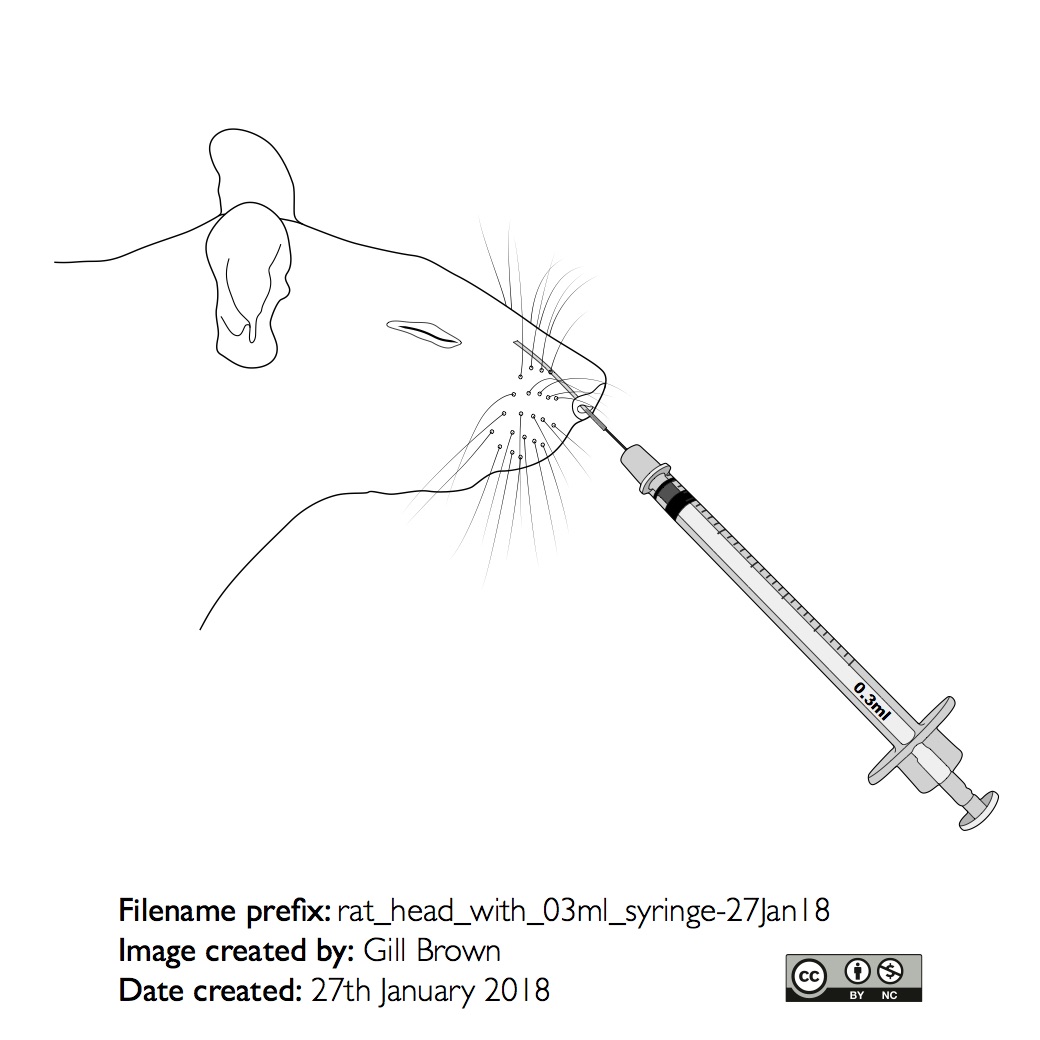 0.3ml

Filename prefix: rat_head_with_03ml_syringe-27Jan18
Image created by: Gill Brown
Date created: 27th January 2018

cc BY NC